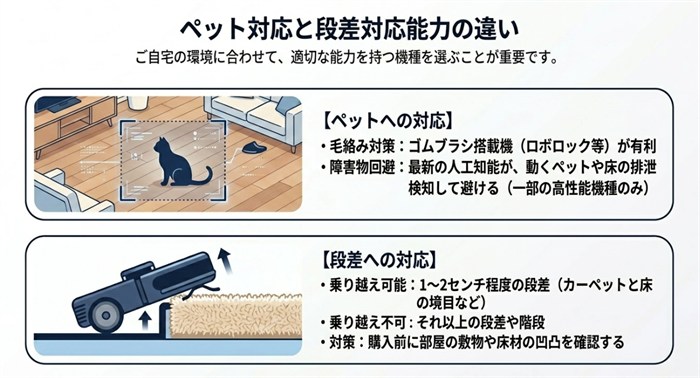 ペット対応と段差対応能力の違い

ご自宅の環境に合わせて、適切な能力を持つ機種を選ぶことが重要です。

【ペットへの対応】

・毛絡み対策：ゴムブラシ搭載機（ロボロック等）が有利

・障害物回避：最新の人工知能が、動くペットや床の排泄検知して避ける（一部の高性能機種のみ）

【段差への対応】

・乗り越え可能：1~2センチ程度の段差（カーペットと床の境目など）

・乗り越え不可：それ以上の段差や階段

・対策：購入前に部屋の敷物や床材の凹凸を確認する