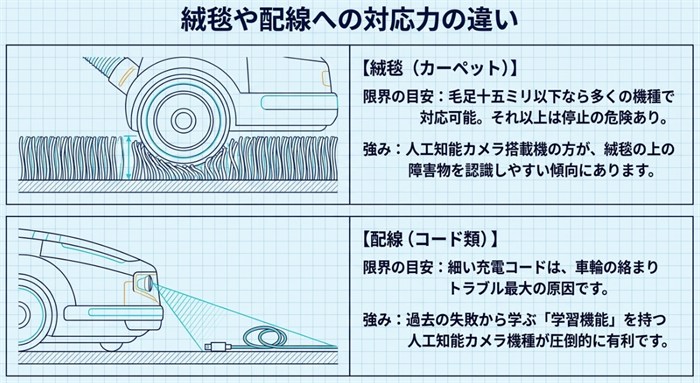 絨毯や配線への対応力の違い

【絨毯（カーペット）】

限界の目安：毛足十五ミリ以下なら多くの機種で対応可能。それ以上は停止の危険あり。

強み：人工知能カメラ搭載機の方が、絨毯の上の障害物を認識しやすい傾向にあります。

【配線（コード類）】

限界の目安：細い充電コードは、車輪の絡まりトラブル最大の原因です。

強み：過去の失敗から学ぶ「学習機能」を持つ人工知能カメラ機種が圧倒的に有利です。