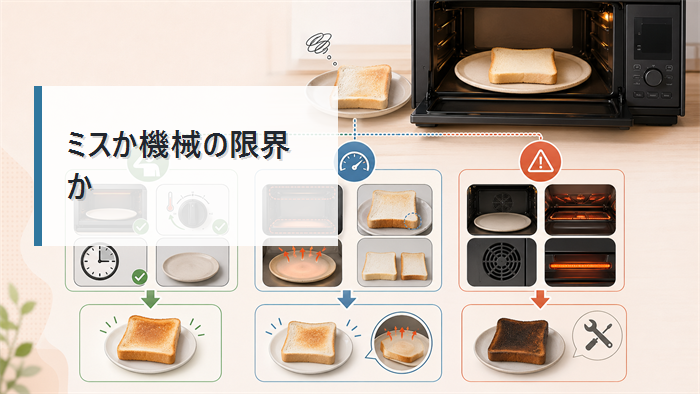 ミスか機械の限界か