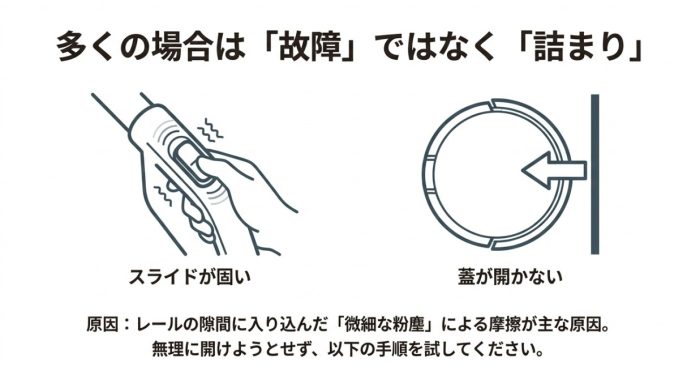 多くの場合は「故障」ではなく「詰まり」

スライドが固い

蓋が開かない

原因：レールの隙間に入り込んだ「微細な粉塵」による摩擦が主な原因。
無理に開けようとせず、以下の手順を試してください。