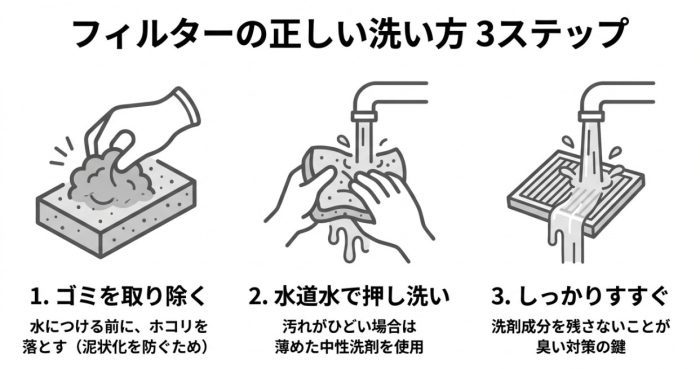 フィルターの正しい洗い方 3ステップ

1. ゴミを取り除く

水につける前に、ホコリを落とす（泥状化を防ぐため）

2. 水道水で押し洗い

汚れがひどい場合は薄めた中性洗剤を使用

3. しっかりすすぐ

洗剤成分を残さないことが臭い対策の鍵