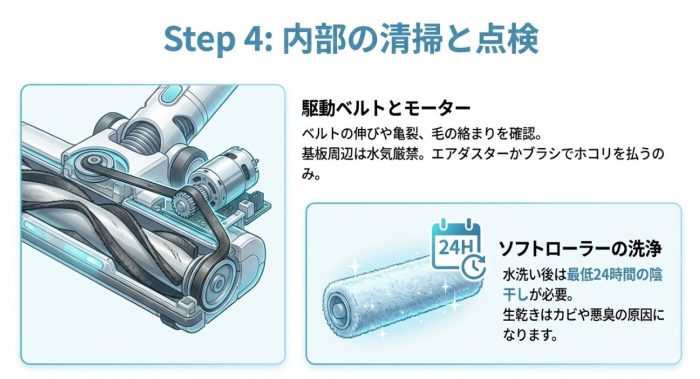 Step 4: 内部の清掃と点検

駆動ベルトとモーター

ベルトの伸びや亀裂、毛の絡まりを確認。
基板周辺は水気厳禁。エアダスターかブラシでホコリを払うのみ。

24H

ソフトローラーの洗浄

水洗い後は最低24時間の陰干しが必要。
生乾きはカビや悪臭の原因になります。