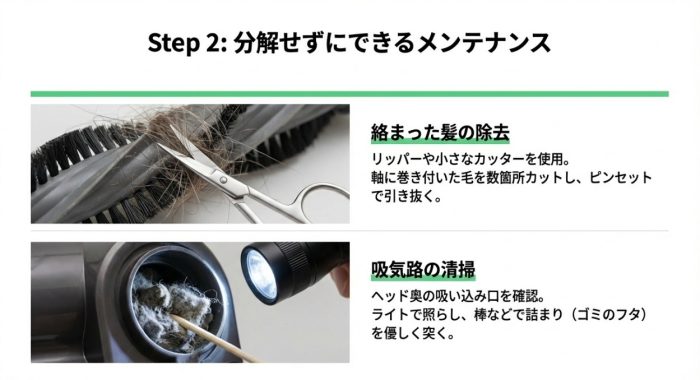 Step 2: 分解せずにできるメンテナンス

絡まった髪の除去

リッパーや小さなカッターを使用。
軸に巻き付いた毛を数箇所カットし、ピンセットで引き抜く。

吸気路の清掃

ヘッド奥の吸い込み口を確認。
ライトで照らし、棒などで詰まり（ゴミのフタ）を優しく突く。