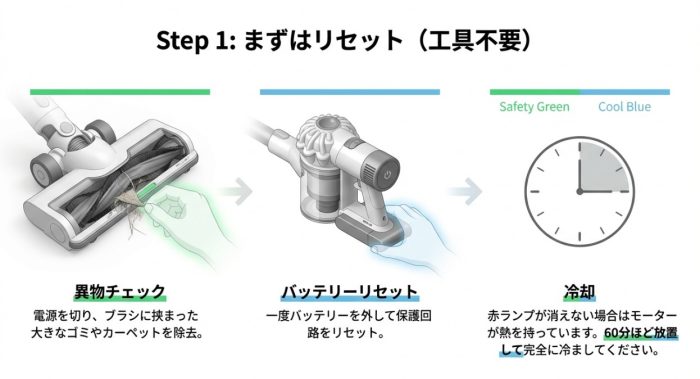 Step 1: まずはリセット（工具不要）

Safety Green Cool Blue

異物チェック
電源を切り、ブラシに挟まった大きなゴミやカーペットを除去。

バッテリーリセット
一度バッテリーを外して保護回路をリセット。

冷却
赤ランプが消えない場合はモーターが熱を持っています。60分ほど放置して完全に冷ましてください。