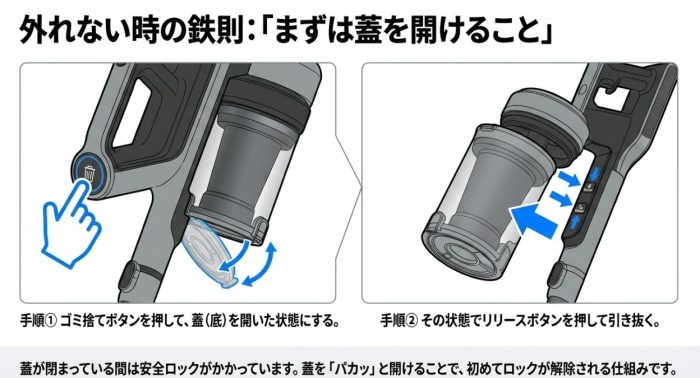 外れない時の鉄則:「まずは蓋を開けること」

手順① ゴミ捨てボタンを押して、蓋(底)を開いた状態にする。

手順② その状態でリリースボタンを押して引き抜く。

蓋が閉まっている間は安全ロックがかかっています。蓋を「パカッ」と開けることで、初めてロックが解除される仕組みです。