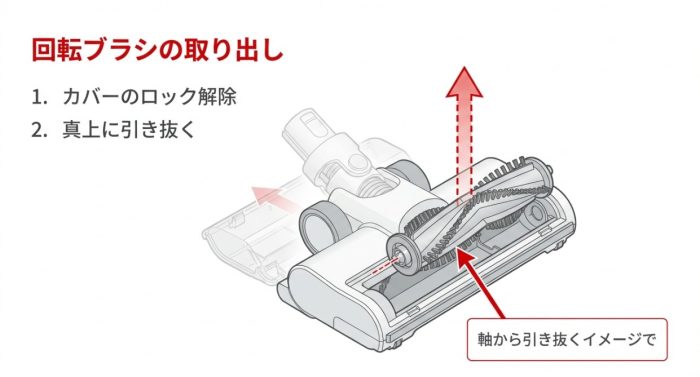 回転ブラシの取り出し

1. カバーのロック解除
2. 真上に引き抜く

軸から引き抜くイメージで