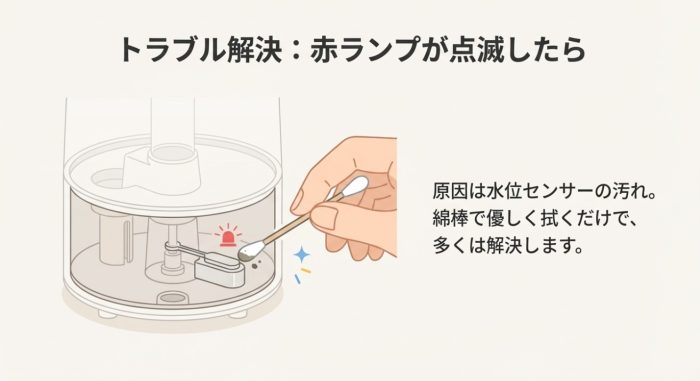 トラブル解決：赤ランプが点滅したら

原因は水位センサーの汚れ。
綿棒で優しく拭くだけで、
多くは解決します。