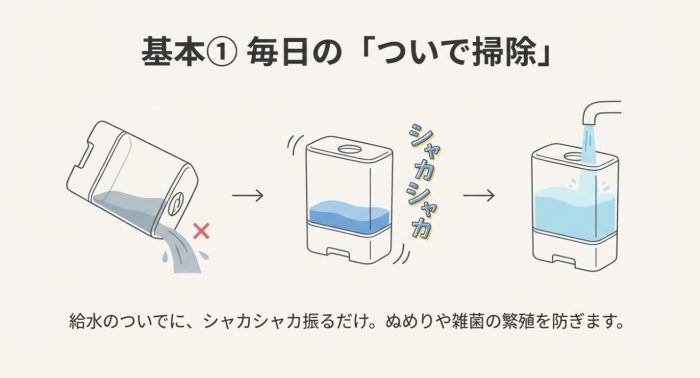 基本① 毎日の「ついで掃除」

シャカシャカ

給水のついでに、シャカシャカ振るだけ。ぬめりや雑菌の繁殖を防ぎます。