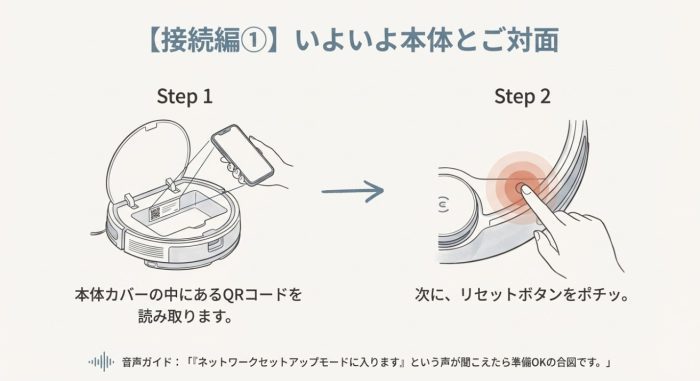 【接続編①】いよいよ本体とご対面

Step 1

本体カバーの中にあるQRコードを読み取ります。

Step 2

次に、リセットボタンをポチッ。

音声ガイド：「『ネットワークセットアップモードに入ります』という声が聞こえたら準備OKの合図です。」