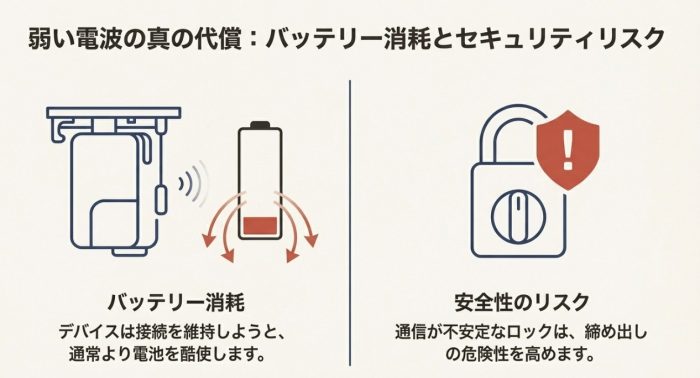 弱い電波の真の代償：バッテリー消耗とセキュリティリスク

バッテリー消耗

デバイスは接続を維持しようと、通常より電池を酷使します。

安全性のリスク

通信が不安定なロックは、締め出しの危険性を高めます。