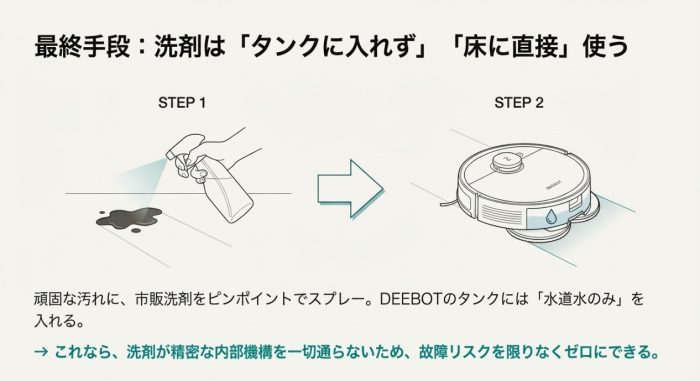 最終手段：洗剤は「タンクに入れず」「床に直接」使う

STEP 1

STEP 2

DEEBOT

頑固な汚れに、市販洗剤をピンポイントでスプレー。DEEBOTのタンクには「水道水のみ」を入れる。

→ これなら、洗剤が精密な内部機構を一切通らないため、故障リスクを限りなくゼロにできる。