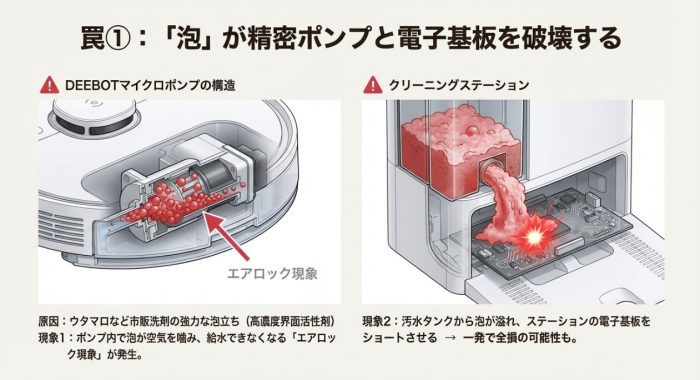 罠①：「泡」が精密ポンプと電子基板を破壊する

DEEBOTマイクロポンプの構造

エアロック現象

原因：ウタマロなど市販洗剤の強力な泡立ち（高濃度界面活性剤）
現象1：ポンプ内で泡が空気を噛み、給水できなくなる「エアロック現象」が発生。

クリーニングステーション

現象2：汚水タンクから泡が溢れ、ステーションの電子基板をショートさせる → 一発で全損の可能性も。