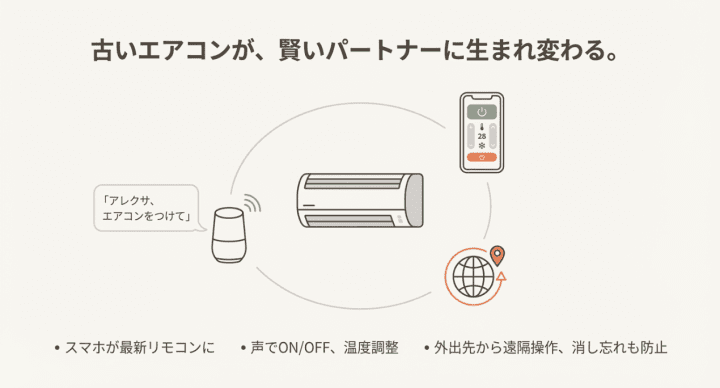 古いエアコンが、賢いパートナーに生まれ変わる。

「アレクサ、
エアコンをつけて」

28

• スマホが最新リモコンに
• 声でON/OFF、温度調整
• 外出先から遠隔操作、消し忘れも防止