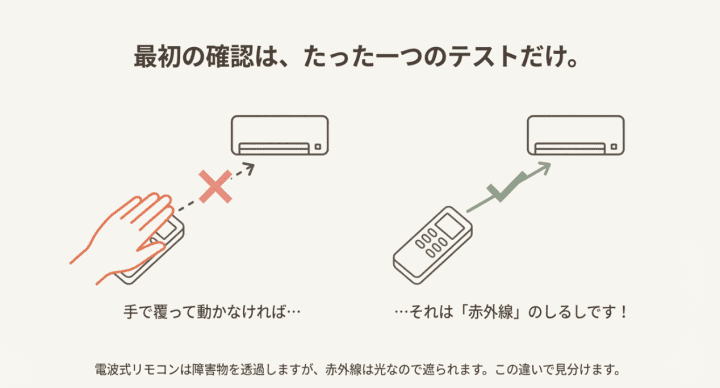 最初の確認は、たった一つのテストだけ。

手で覆って動かなければ…

…それは「赤外線」のしるしです！

電波式リモコンは障害物を透過しますが、赤外線は光なので遮られます。この違いで見分けます。